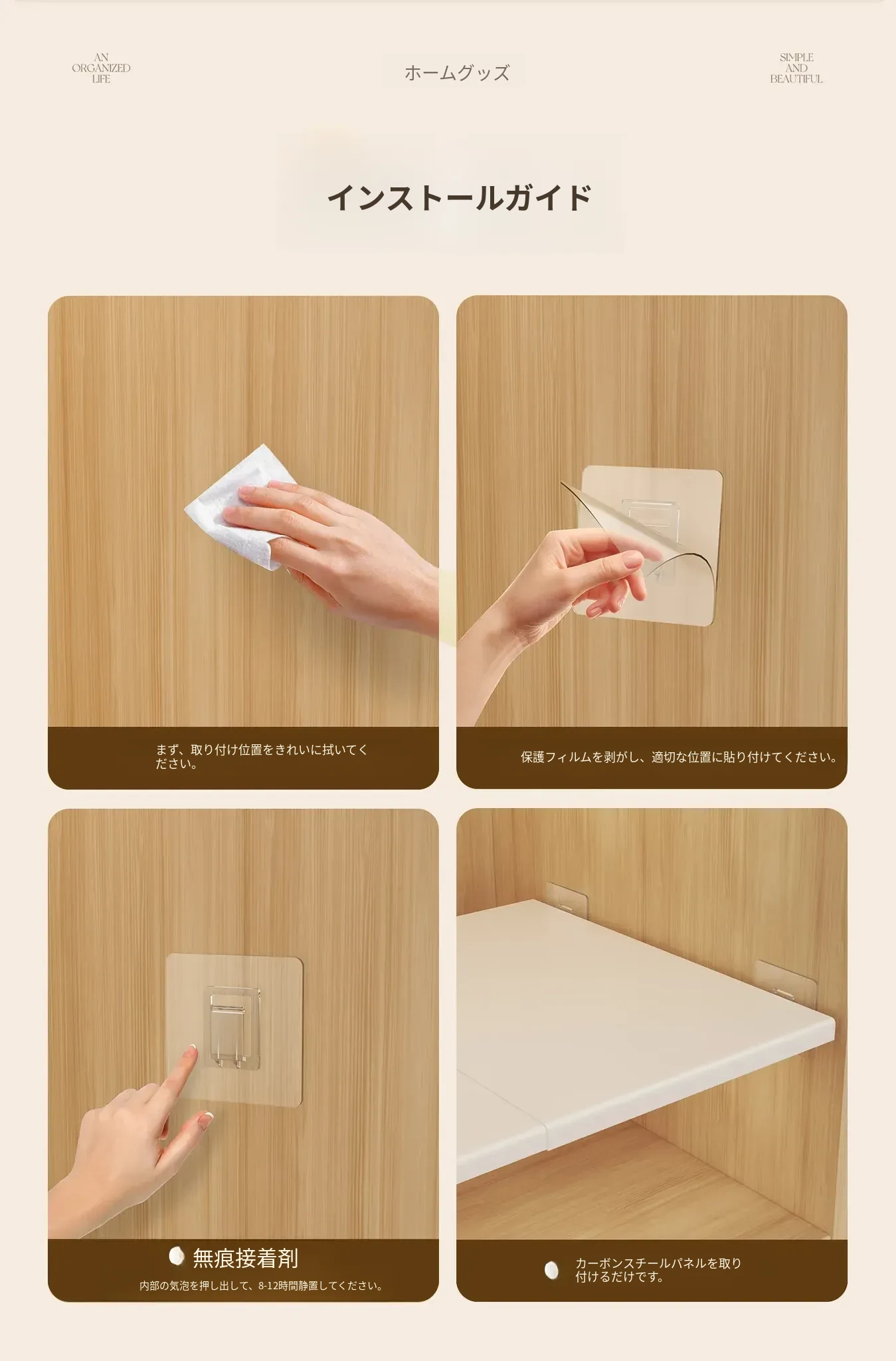 AN ORGANIZED LIFE

ホームグッズ

SIMPLE AND BEAUTIFUL

インストールガイド

まず、取り付け位置をきれいに拭いてください。

保護フィルムを剥がし、適切な位置に貼り付けてください。

無痕接着剤

内部の気泡を押し出して、8-12時間静置してください。

カーボンスチールパネルを取り付けるだけです。