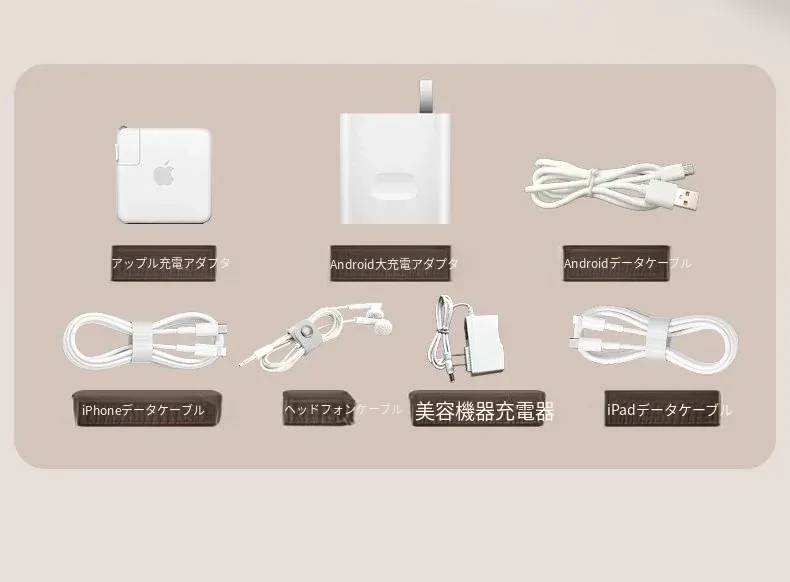 アップル充電アダプタ

Android大充電アダプタ

Androidデータケーブル

iPhoneデータケーブル

ヘッドフォンケーブル

美容機器充電器

iPadデータケーブル