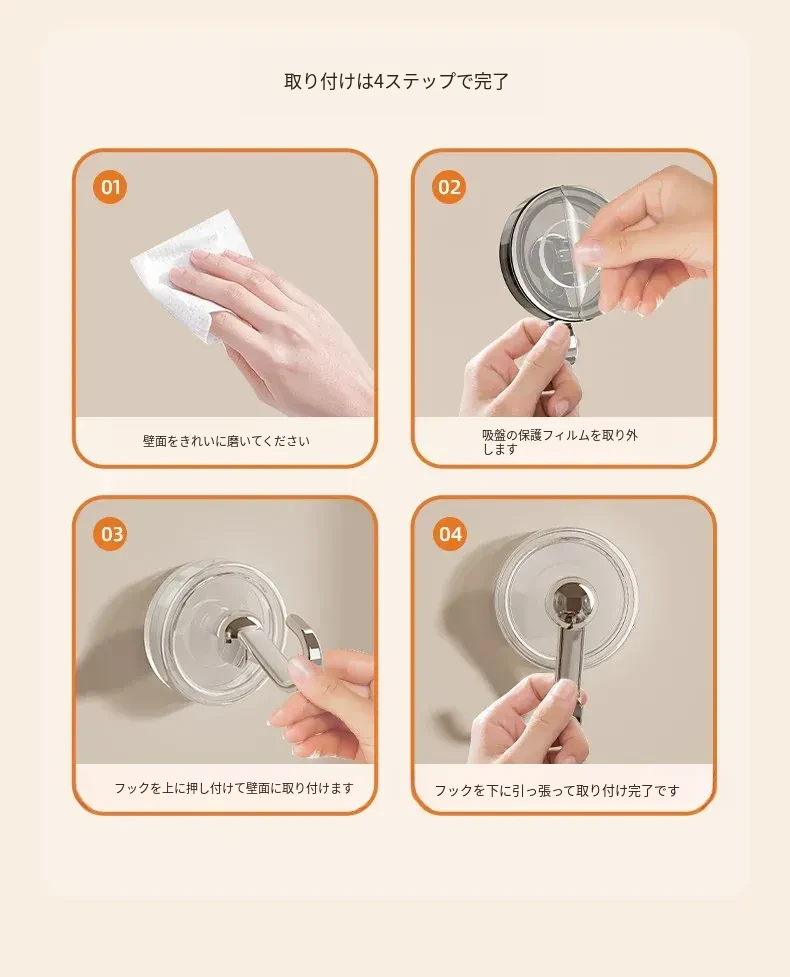 取り付けは4ステップで完了

01

壁面をきれいに磨いてください

02

吸盤の保護フィルムを取り外します

03

フックを上に押し付けて壁面に取り付けます

04

フックを下に引っ張って取り付け完了です