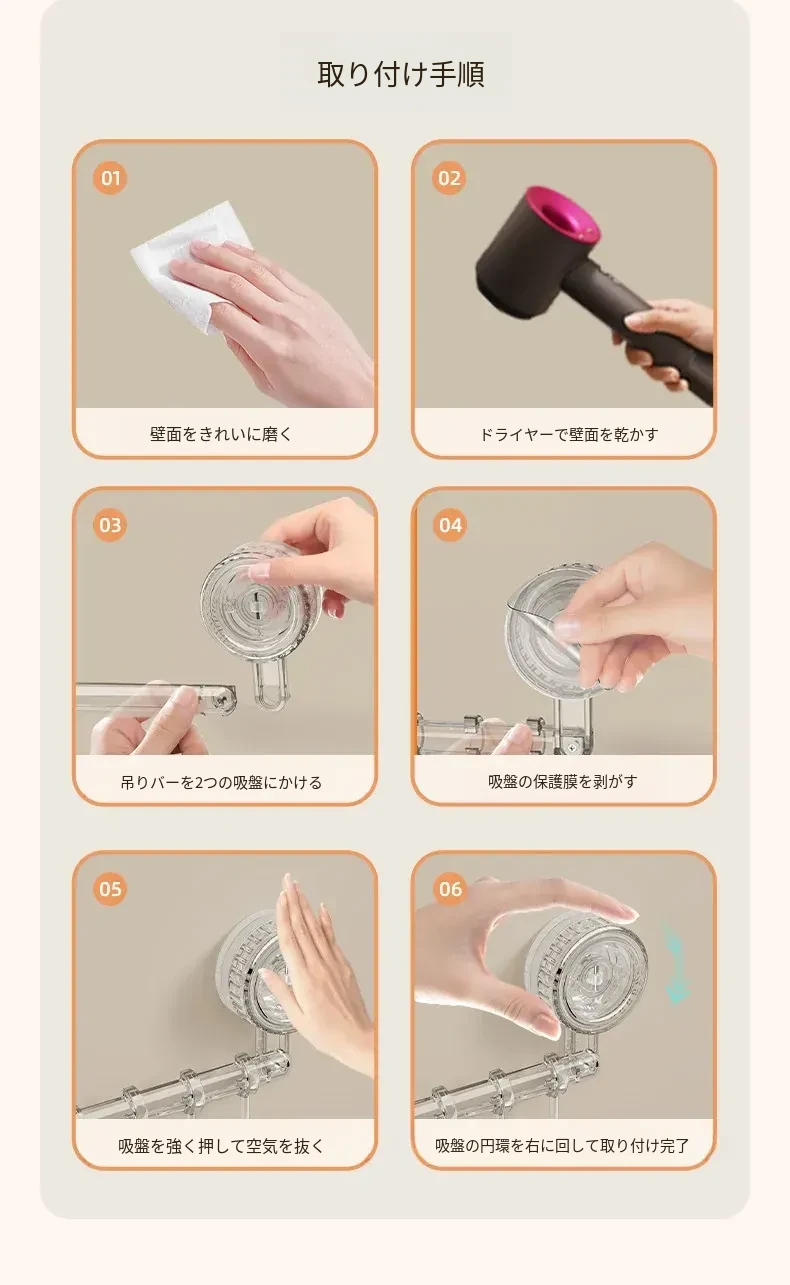 取り付け手順

01
壁面をきれいに磨く

02
ドライヤーで壁面を乾かす

03
吊りバーを2つの吸盤にかける

04
吸盤の保護膜を剥がす

05
吸盤を強く押して空気を抜く

06
吸盤の円環を右に回して取り付け完了