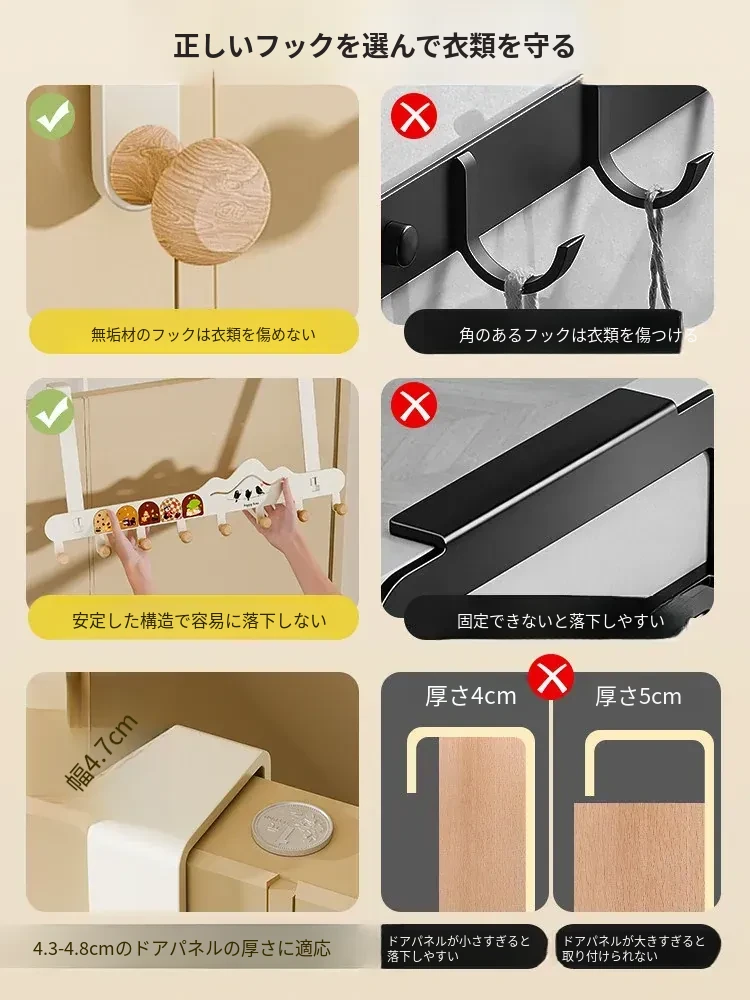 正しいフックを選んで衣類を守る

無垢材のフックは衣類を傷めない

角のあるフックは衣類を傷つける

安定した構造で容易に落下しない

固定できないと落下しやすい

幅4.7cm

厚さ4cm

厚さ5cm

4.3-4.8cmのドアパネルの厚さに適応

ドアパネルが小さすぎると落下しやすい

ドアパネルが大きすぎると取り付けられない