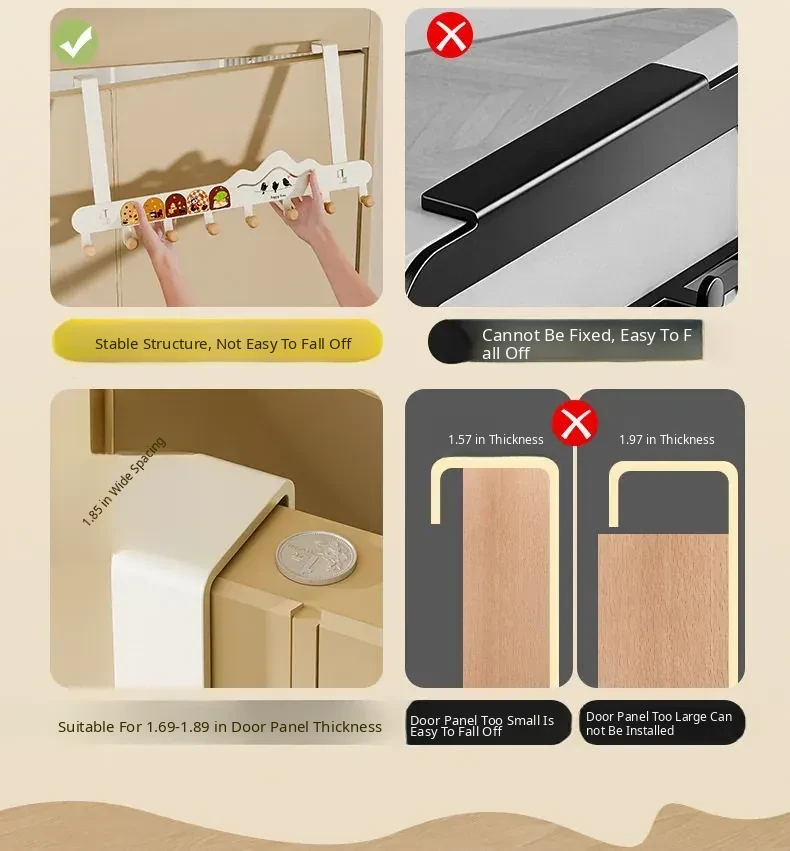 Stable Structure, Not Easy To Fall Off

Cannot Be Fixed, Easy To F all Off

1.85 in Wide Spacing

1.57 in Thickness

1.97 in Thickness

Suitable For 1.69-1.89 in Door Panel Thickness

Door Panel Too Small Is Easy To Fall Off

Door Panel Too Large Can not Be Installed