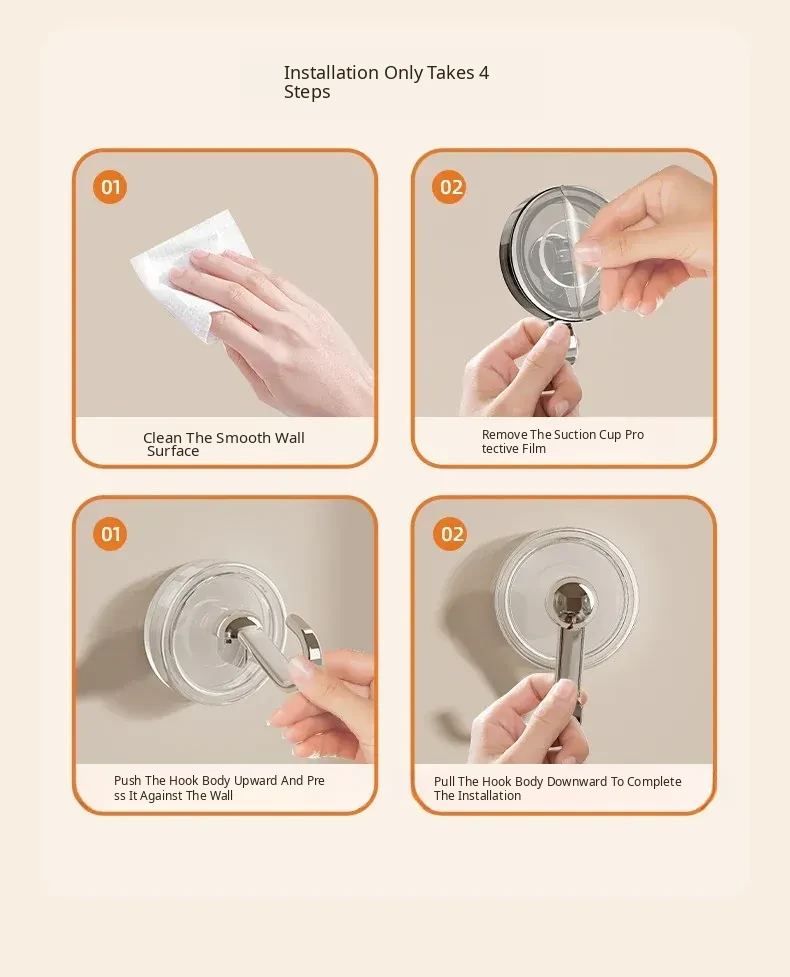 Installation Only Takes 4 Steps

01

Clean The Smooth Wall Surface

02

Remove The Suction Cup Pro tective Film

01

Push The Hook Body Upward And Pre ss It Against The Wall

02

Pull The Hook Body Downward To Complete The Installation