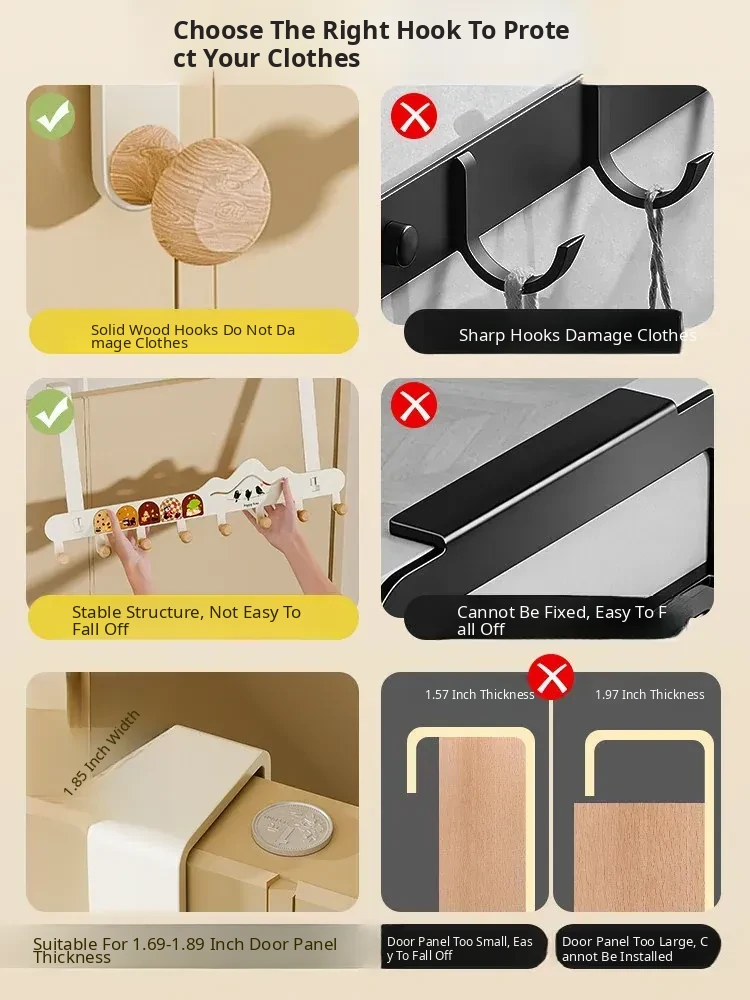 Choose The Right Hook To Protect Your Clothes

Solid Wood Hooks Do Not Damage Clothes

Sharp Hooks Damage Clothes

Stable Structure, Not Easy To Fall Off

Cannot Be Fixed, Easy To Fall Off

1.85 Inch Width

Suitable For 1.69-1.89 Inch Door Panel Thickness

1.57 Inch Thickness

1.97 Inch Thickness

Door Panel Too Small, Easy To Fall Off

Door Panel Too Large, Cannot Be Installed